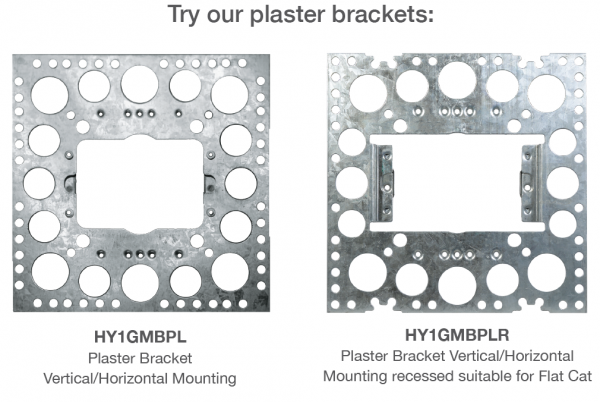 Try our plaster brackets:

HY1GMBPL
Plaster Bracket
Vertical/Horizontal Mounting

HY1GMBPLR
Plaster Bracket Vertical/Horizontal
Mounting recessed suitable for Flat Cat