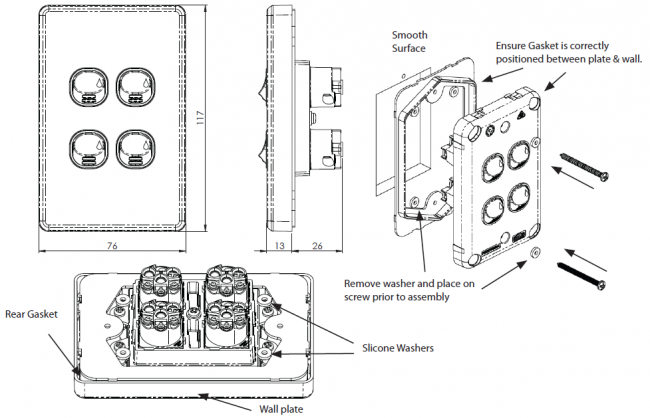 117

76

13

26

Smooth Surface

Ensure Gasket is correctly positioned between plate & wall.

Remove washer and place on screw prior to assembly

Rear Gasket

Slicone Washers

Wall plate